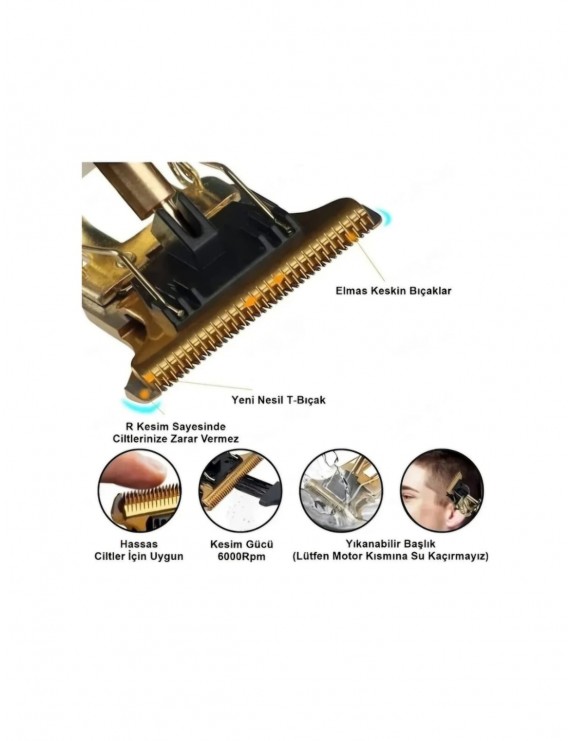 Elmas Keskin Bıçaklar

Yeni Nesil T-Bıçak

R Kesim Sayesinde Ciltlerinize Zarar Vermez

Hassas Ciltler İçin Uygun

Kesim Gücü 6000Rpm

Yıkanabilir Başlık (Lütfen Motor Kısmına Su Kaçırmayız)